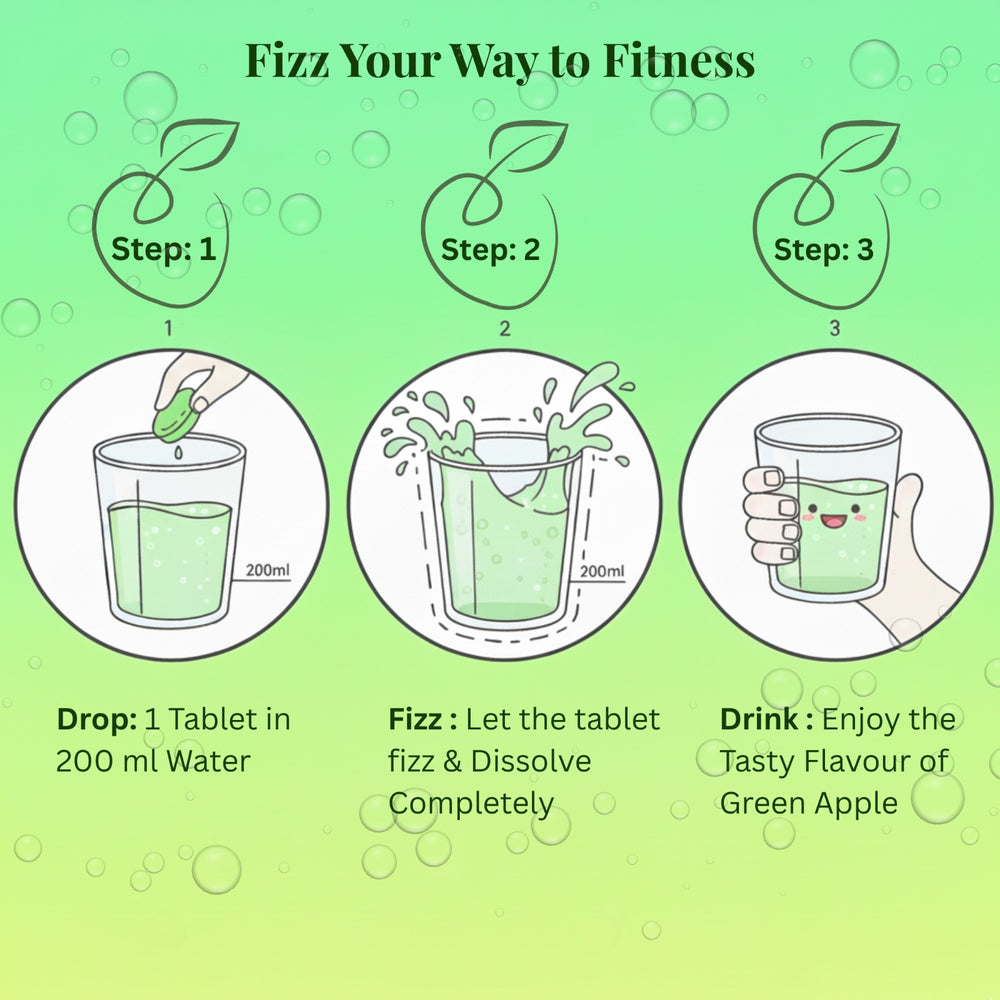 Fizz Your Way to Fitness

Step: 1

1

200ml

Drop: 1 Tablet in 200 ml Water

Step: 2

2

200ml

Fizz : Let the tablet fizz & Dissolve Completely

Step: 3

3

Drink : Enjoy the Tasty Flavour of Green Apple